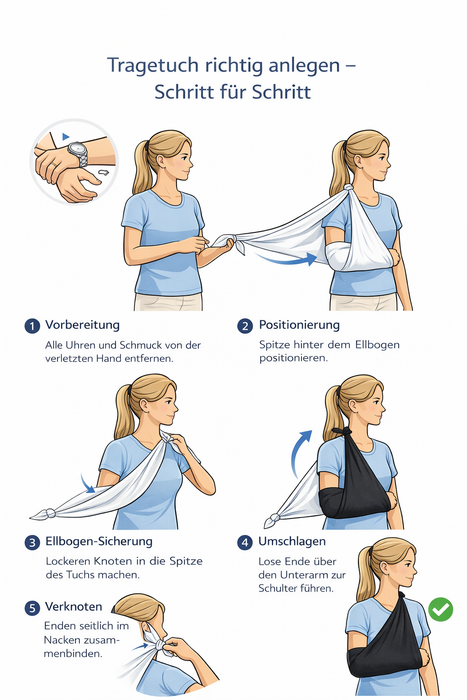 Tragetuch richtig anlegen – Schritt für Schritt

1 Vorbereitung
Alle Uhren und Schmuck von der verletzten Hand entfernen.

2 Positionierung
Spitze hinter dem Ellbogen positionieren.

3 Ellbogen-Sicherung
Lockeren Knoten in die Spitze des Tuchs machen.

4 Umschlagen
Lose Ende über den Unterarm zur Schulter führen.

5 Verknoten
Enden seitlich im Nacken zusammenbinden.